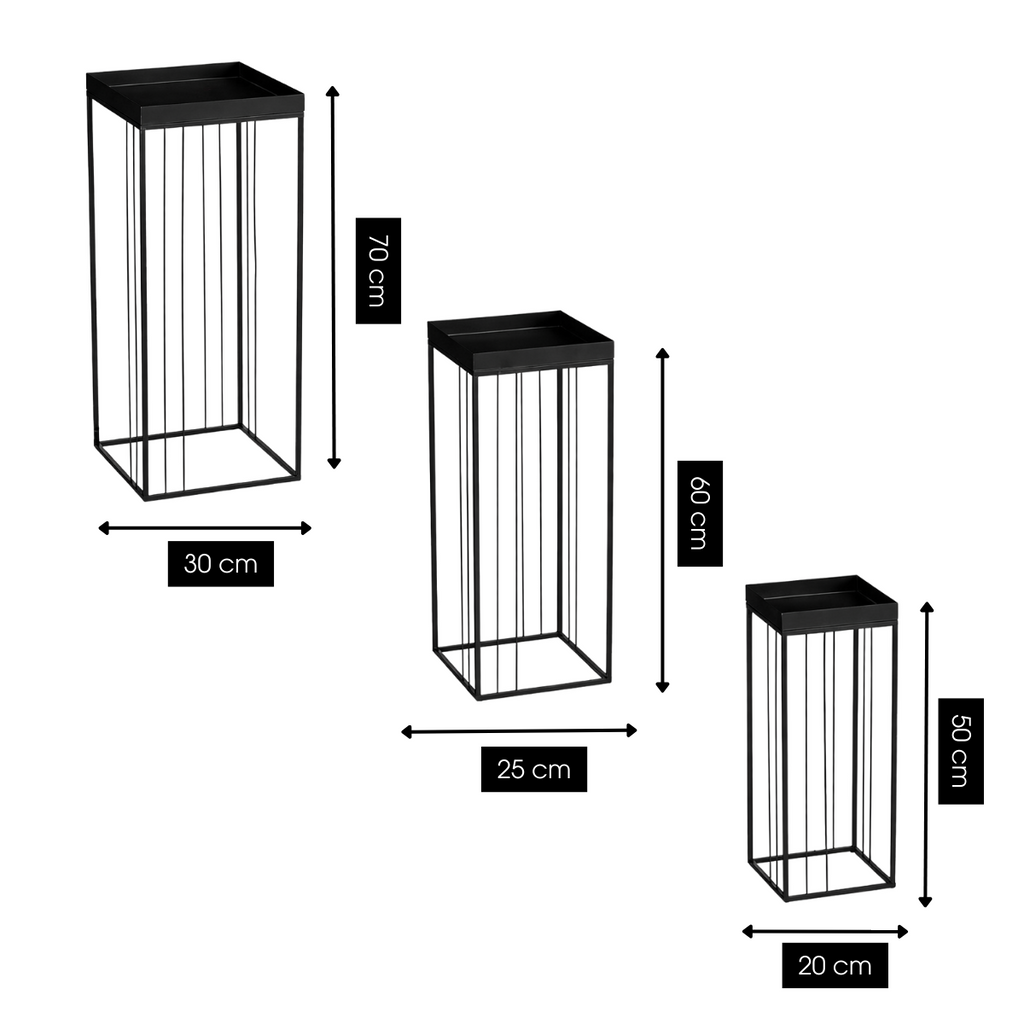 70 cm
30 cm
60 cm
25 cm
50 cm
20 cm