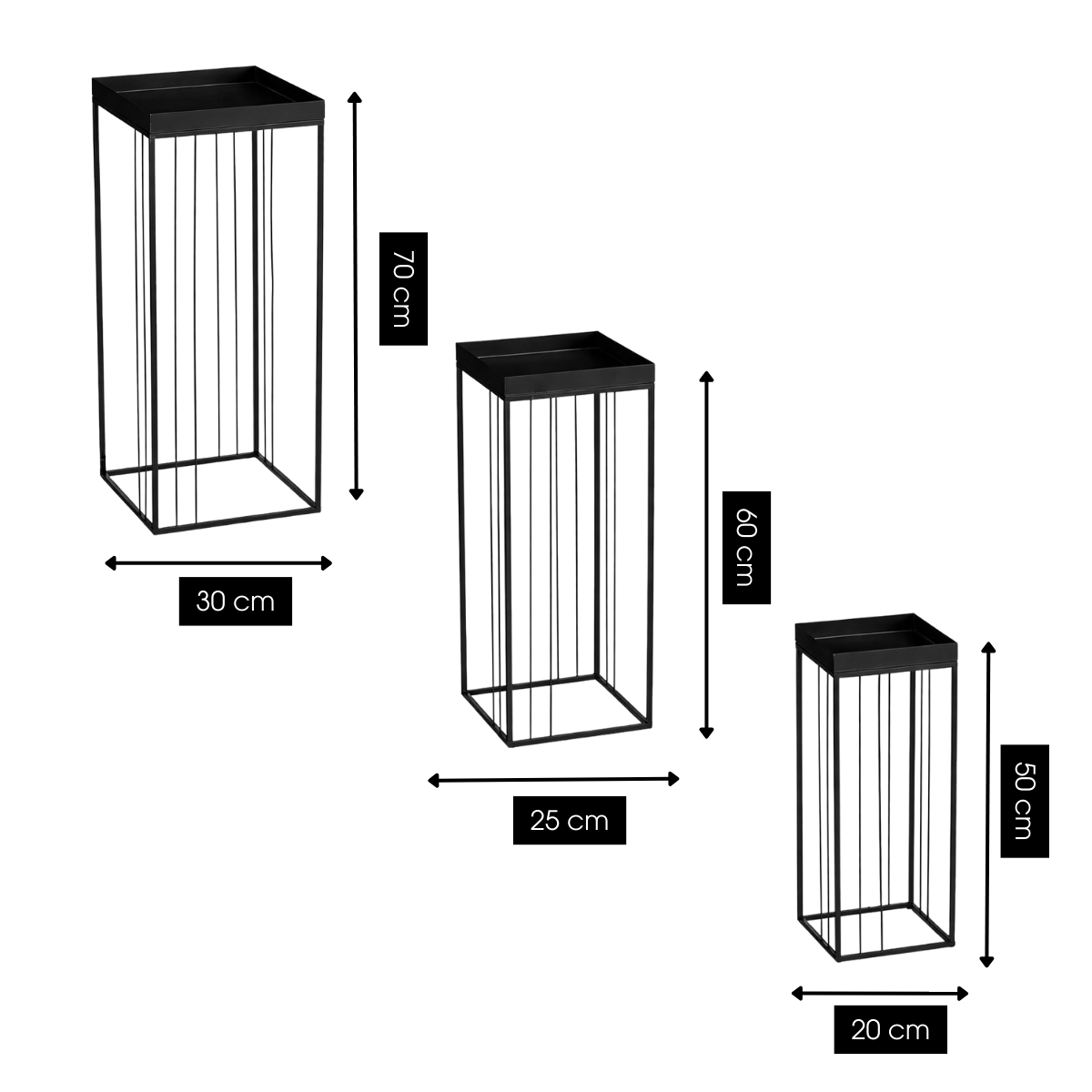 70 cm

30 cm

60 cm

25 cm

50 cm

20 cm